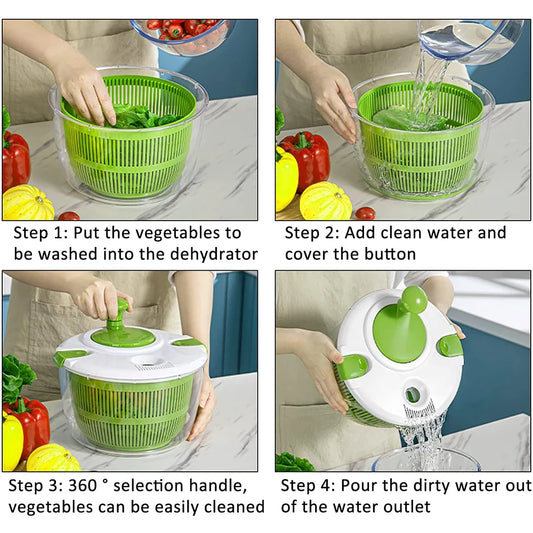 Step 1: Put the vegetables to be washed into the dehydrator

Step 2: Add clean water and cover the button

Step 3: 360 ° selection handle, vegetables can be easily cleaned

Step 4: Pour the dirty water out of the water outlet